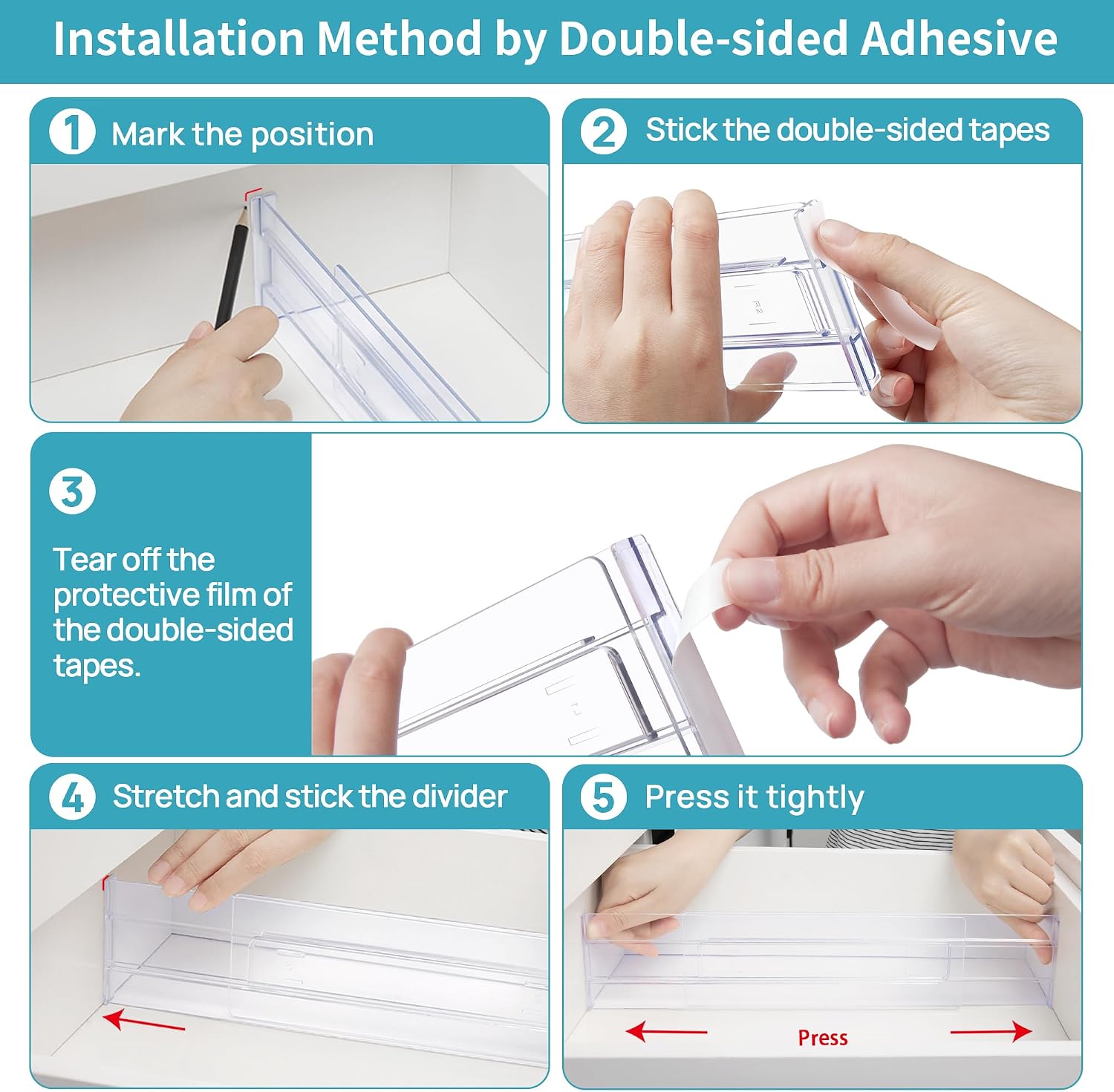 Installation Method by Double-sided Adhesive

1 Mark the position

2 Stick the double-sided tapes

R2

3

Tear off the protective film of the double-sided tapes.

4 Stretch and stick the divider

5 Press it tightly

Press